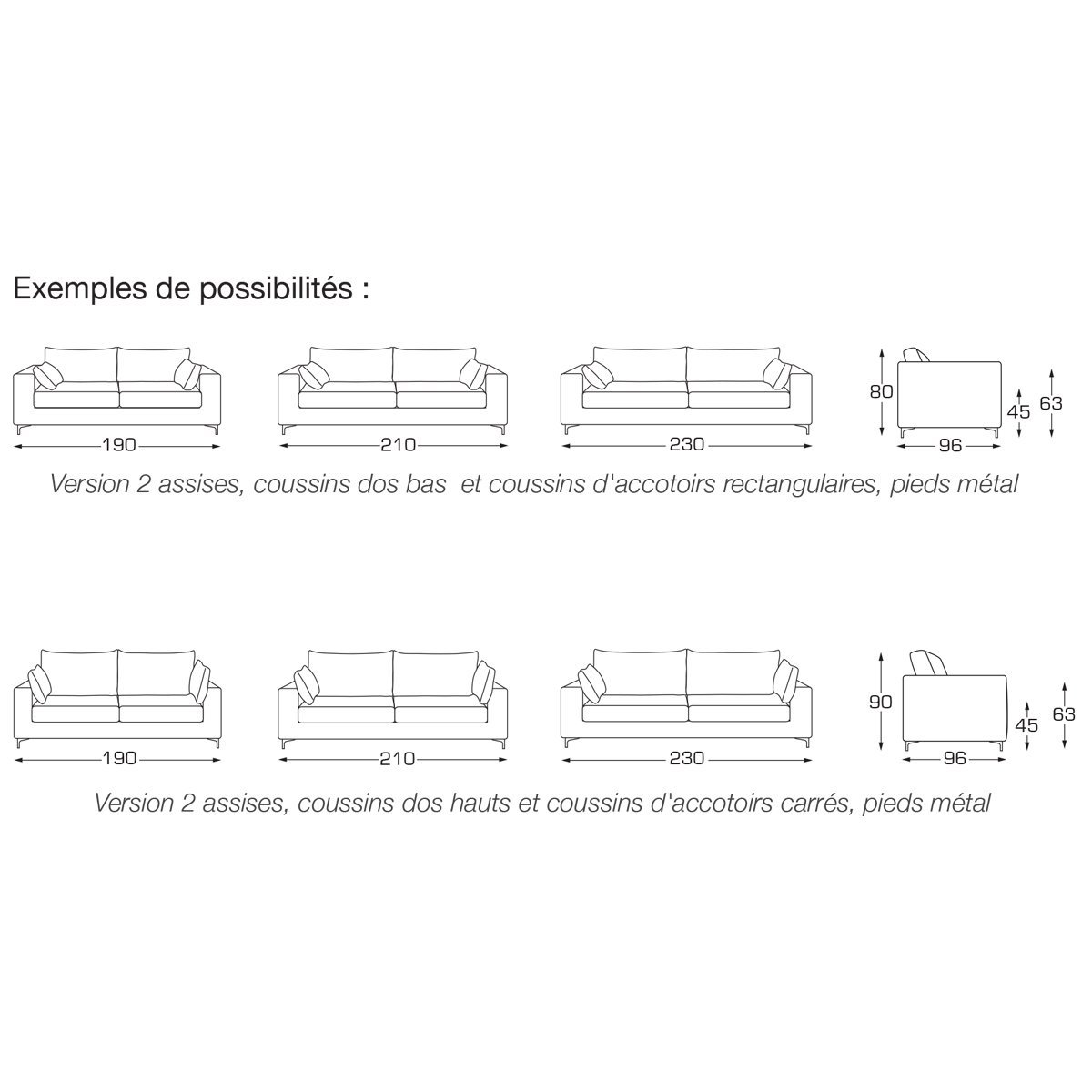 Exemples de possibilités :

190

210

230

80

45

63

96

Version 2 assises, coussins dos bas et coussins d'accotoirs rectangulaires, pieds métal

190

210

230

90

45

63

96

Version 2 assises, coussins dos hauts et coussins d'accotoirs carrés, pieds métal